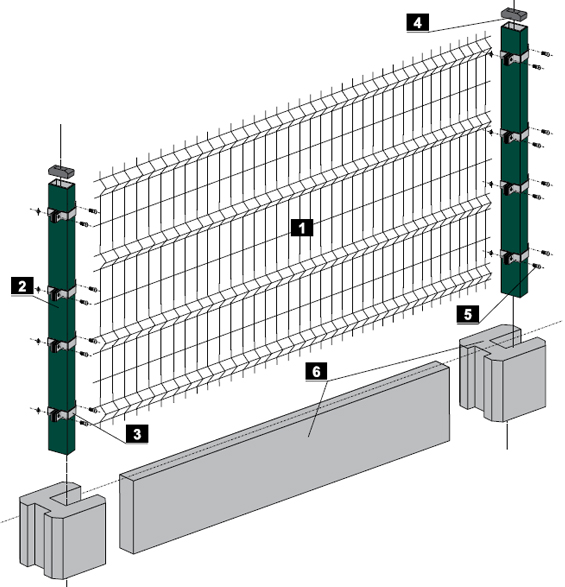 4
1
2
5
6
3